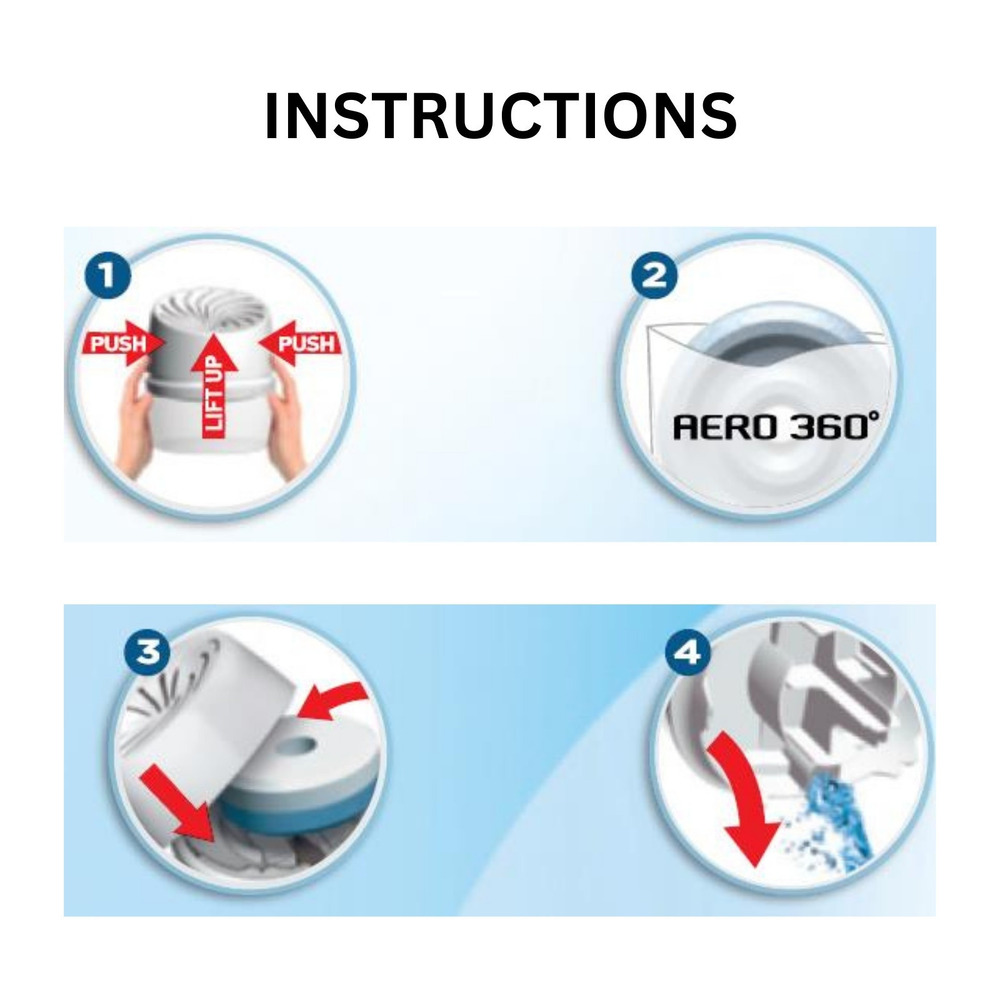 INSTRUCTIONS

1

PUSH

LIFT UP

PUSH

2

AERO 360°

3

4